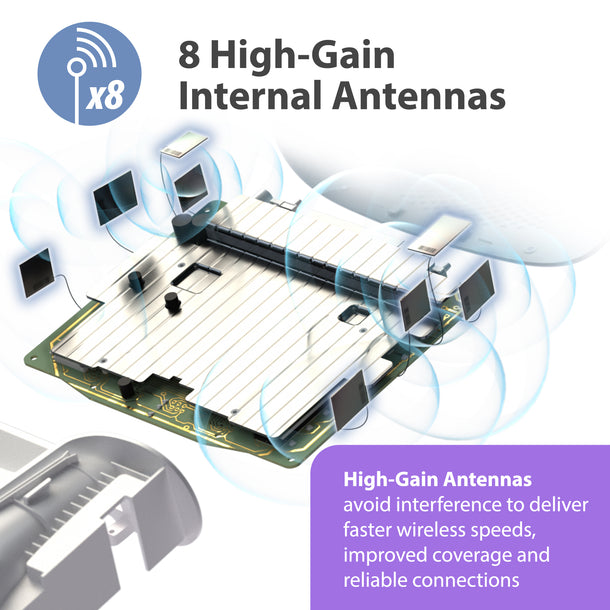 x8

8 High-Gain Internal Antennas

High-Gain Antennas avoid interference to deliver faster wireless speeds, improved coverage and reliable connections